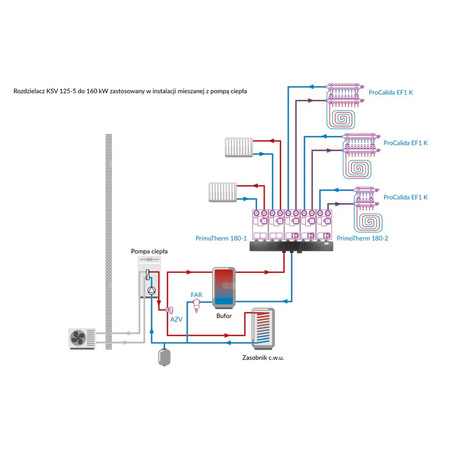 Rozdzielacz KSV 125-5 do 160 kW zastosowany w instalacji mieszanej z pompą ciepła

ProCalida EF1 K

ProCalida EF1 K

ProCalida EF1 K

PrimoTherm 180-1

PrimoTherm 180-2

Pompa ciepła

FAR

AZV

Bufor

Zasobnik c.w.u.