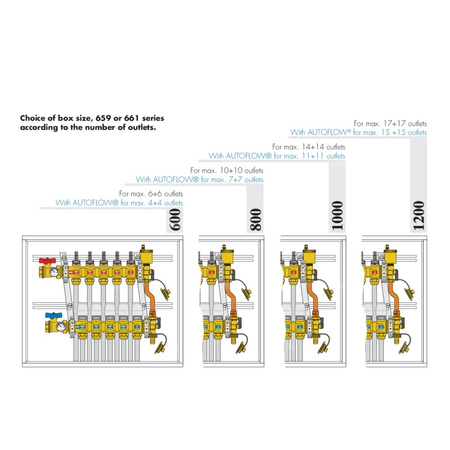 Choice of box size, 659 or 661 series according to the number of outlets.

For max. 17+17 outlets
With AUTOFLOW® for max. 15 +15 outlets

For max. 14+14 outlets
With AUTOFLOW® for max. 11+11 outlets

For max. 10+10 outlets
With AUTOFLOW® for max. 7+7 outlets

For max. 6+6 outlets
With AUTOFLOW® for max. 4+4 outlets

600

800

1000

1200