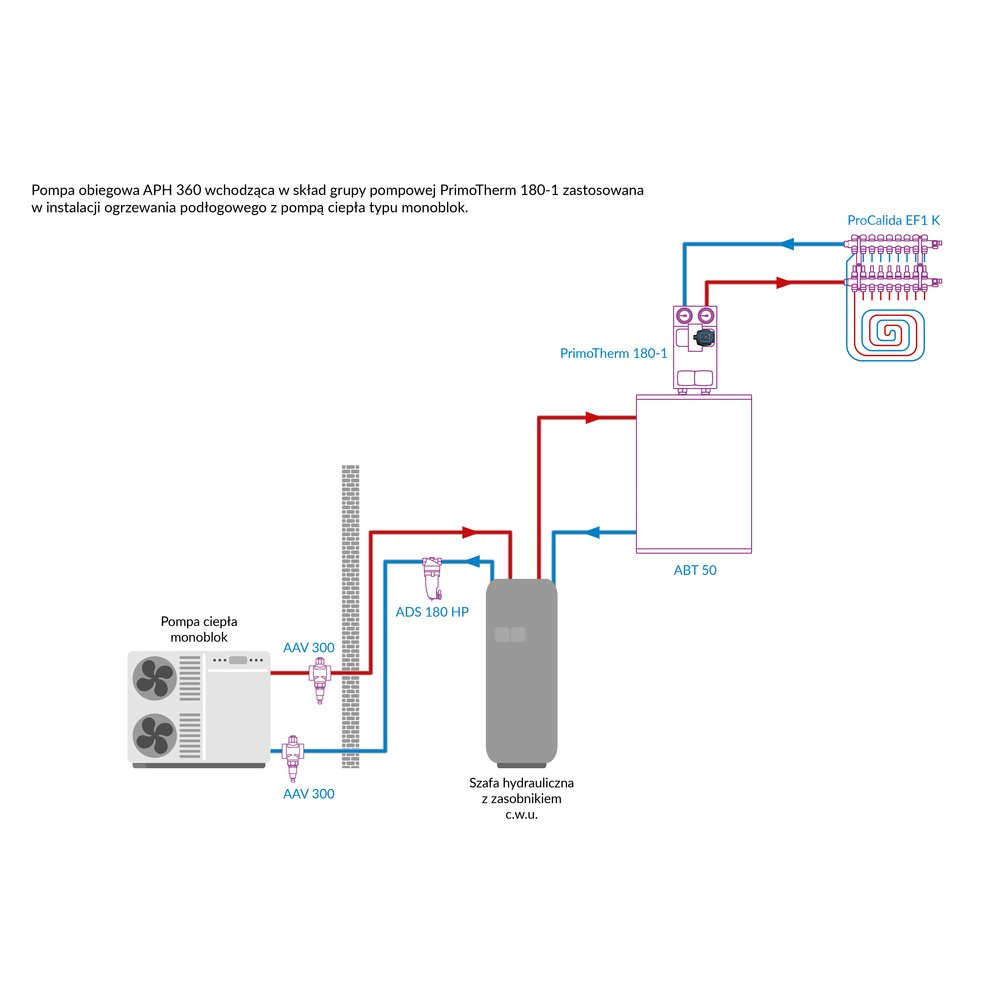 Pompa obiegowa APH 360 wchodząca w skład grupy pompowej PrimoTherm 180-1 zastosowana w instalacji ogrzewania podłogowego z pompą ciepła typu monoblok.

ProCalida EF1 K

PrimoTherm 180-1

ABT 50

ADS 180 HP

Pompa ciepła monoblok

AAV 300

AAV 300

Szafa hydrauliczna z zasobnikiem c.w.u.