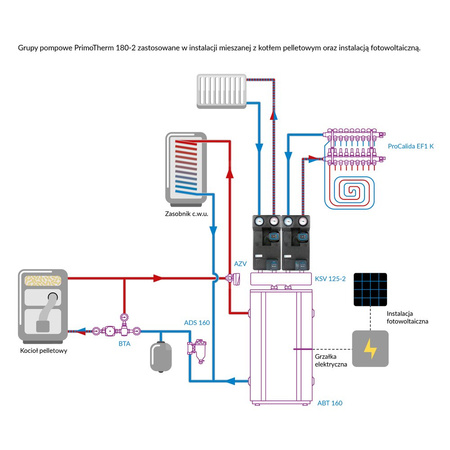 Grupy pompowe PrimoTherm 180-2 zastosowane w instalacji mieszanej z kotłem pelletowym oraz instalacją fotowoltaiczną.

ProCalida EF1 K

Zasobnik c.w.u.

AZV

KSV 125-2

Instalacja fotowoltaiczna

ADS 160

BTA

Kocioł pelletowy

Grzałka elektryczna

ABT 160