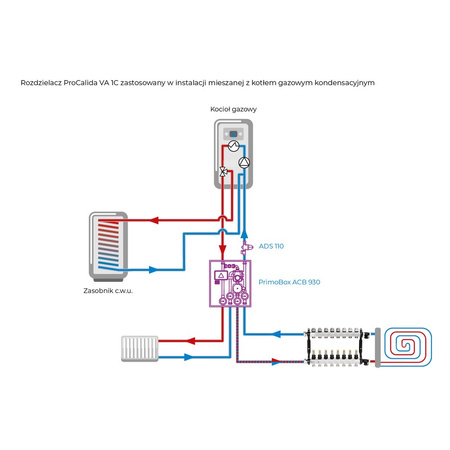 Rozdzielacz ProCalida VA 1C zastosowany w instalacji mieszanej z kotłem gazowym kondensacyjnym

Kocioł gazowy

ADS 110

PrimoBox ACB 930

Zasobnik c.w.u.