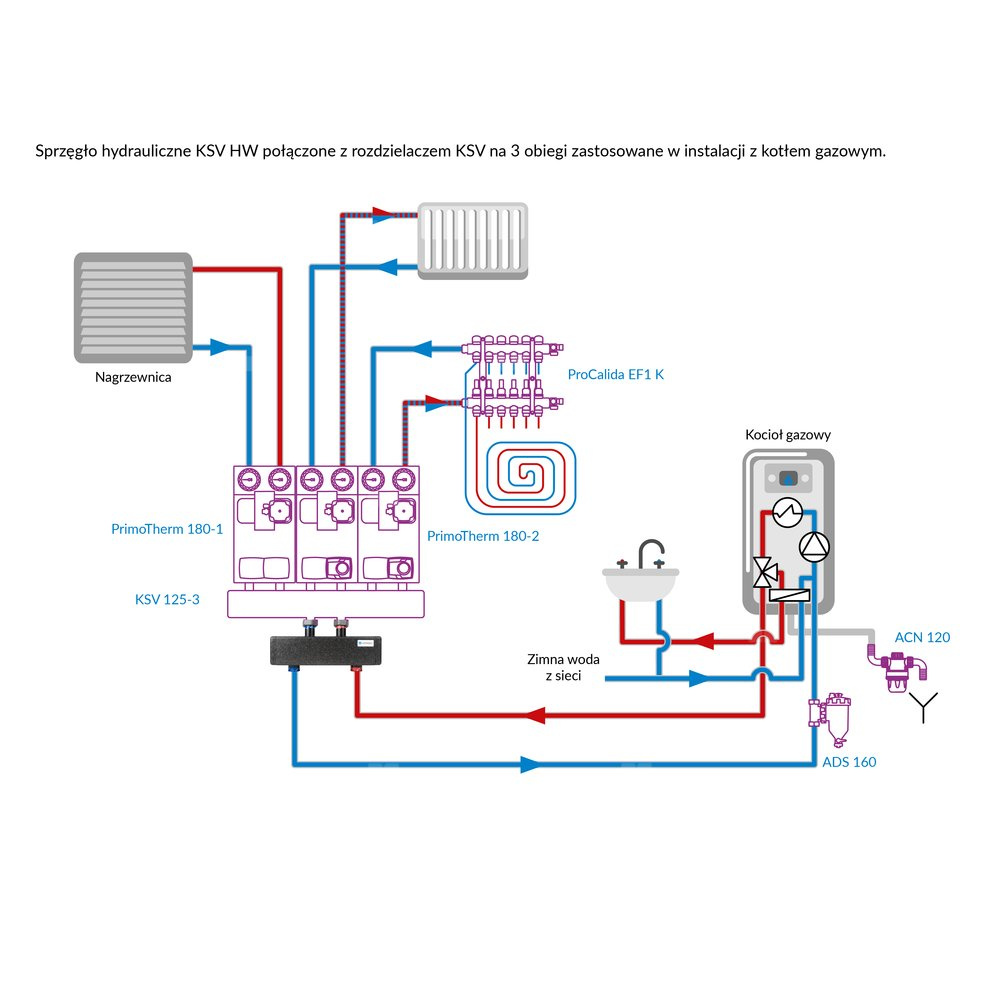 Sprzęgło hydrauliczne KSV HW połączone z rozdzielaczem KSV na 3 obiegi zastosowane w instalacji z kotłem gazowym.

Nagrzewnica

ProCalida EF1 K

Kocioł gazowy

PrimoTherm 180-1

PrimoTherm 180-2

KSV 125-3

Zimna woda z sieci

ACN 120

ADS 160