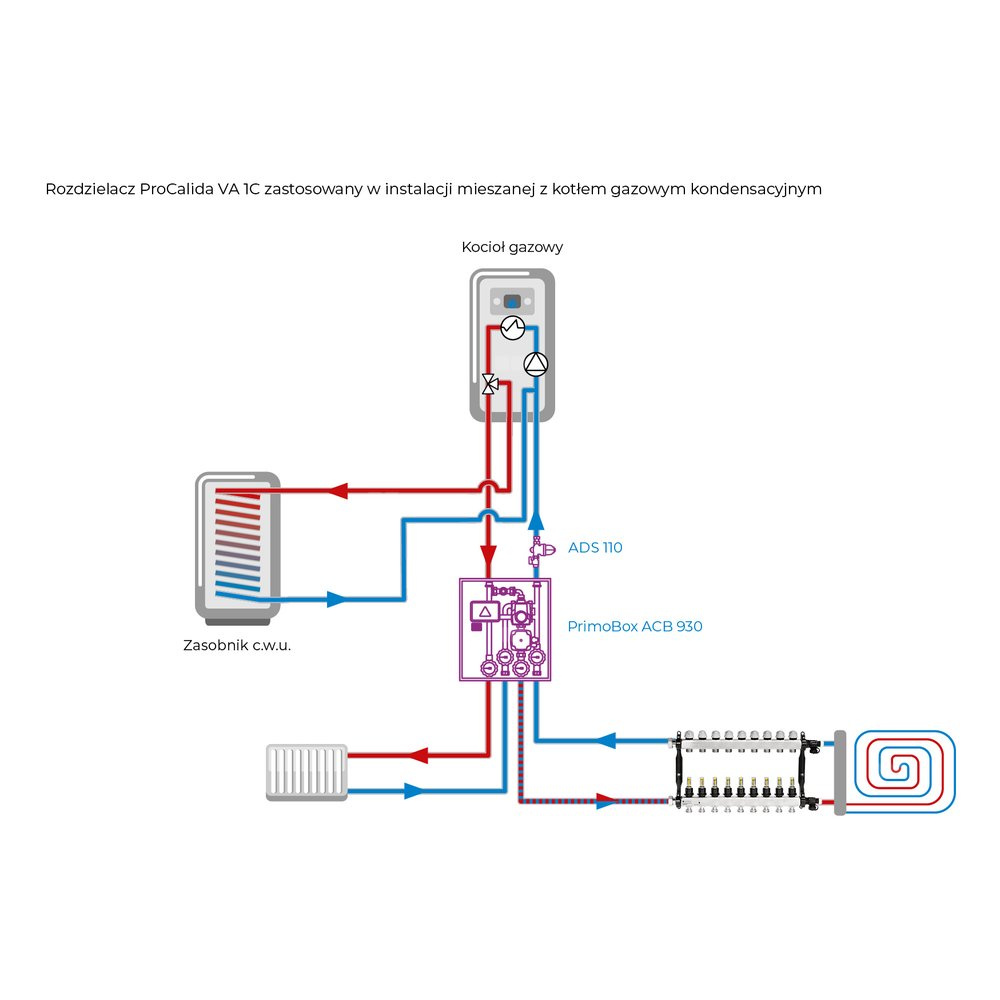 Rozdzielacz ProCalida VA 1C zastosowany w instalacji mieszanej z kotłem gazowym kondensacyjnym

Kocioł gazowy

ADS 110

PrimoBox ACB 930

Zasobnik c.w.u.