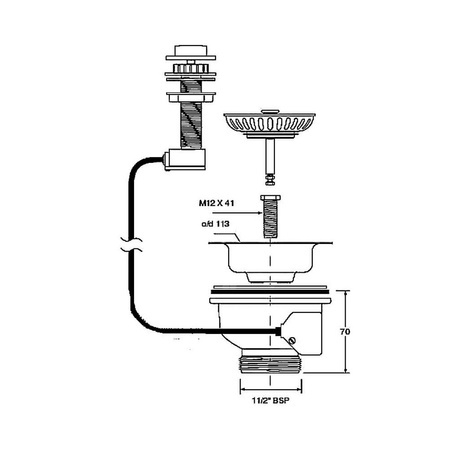 M12 X 41

o/d 113

70

11/2" BSP