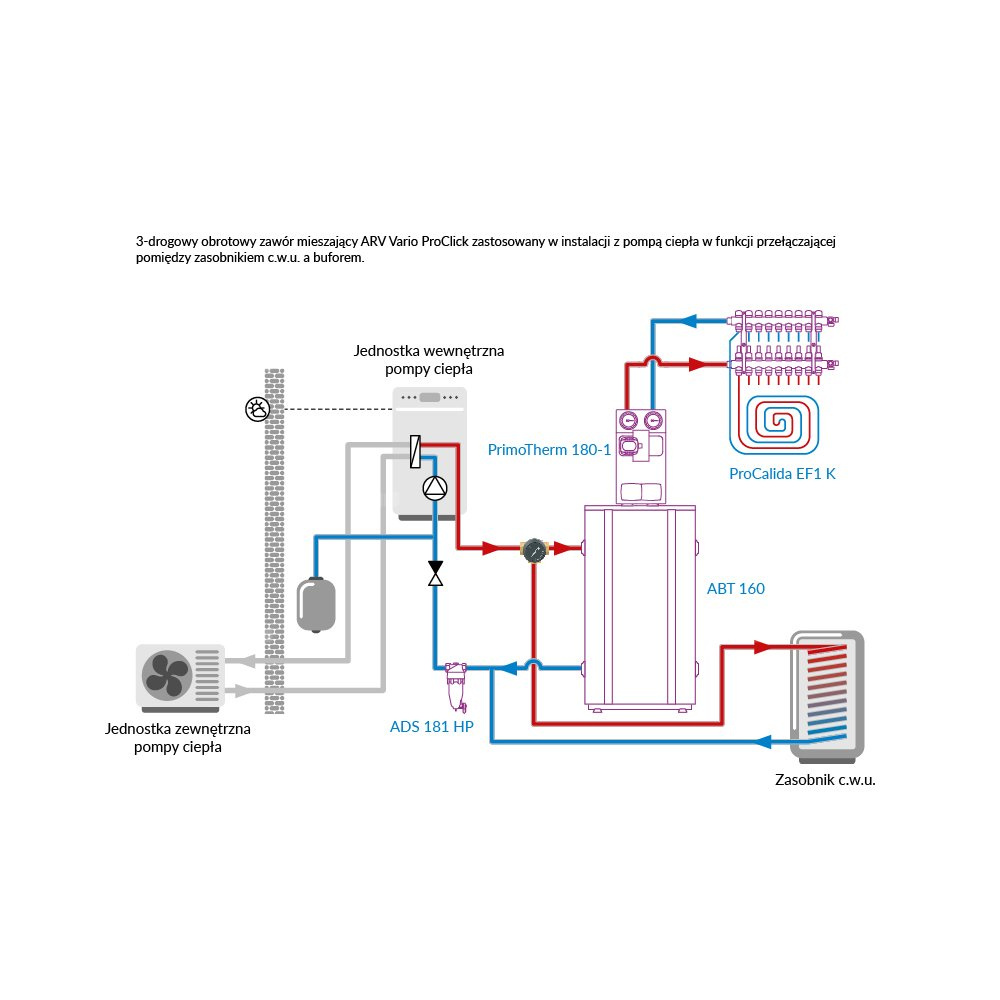 3-drogowy obrotowy zawór mieszający ARV Vario ProClick zastosowany w instalacji z pompą ciepła w funkcji przełączającej pomiędzy zasobnikiem c.w.u. a buforem.

Jednostka wewnętrzna pompy ciepła

PrimoTherm 180-1

ProCalida EF1 K

ABT 160

Jednostka zewnętrzna pompy ciepła

ADS 181 HP

Zasobnik c.w.u.